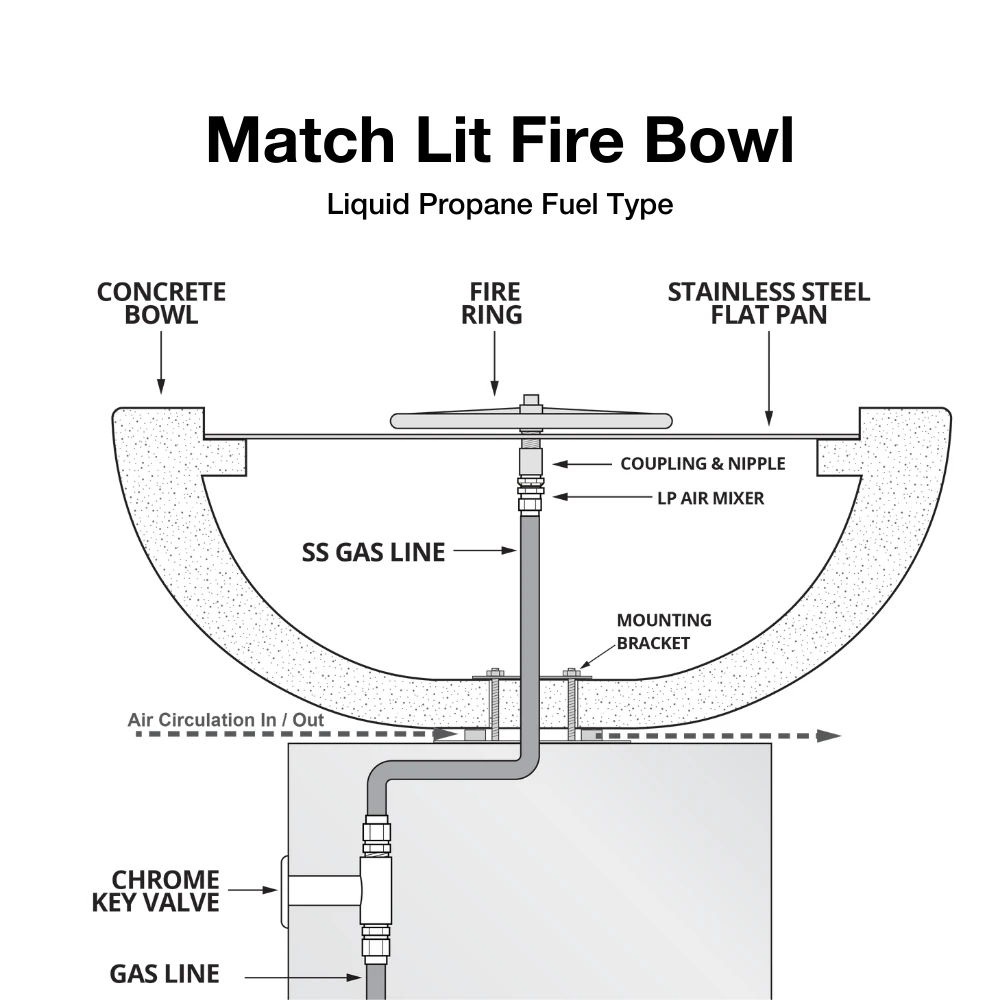 Match Lit Fire Bowl

Liquid Propane Fuel Type

CONCRETE BOWL

FIRE RING

STAINLESS STEEL FLAT PAN

COUPLING & NIPPLE

LP AIR MIXER

SS GAS LINE

MOUNTING BRACKET

Air Circulation In / Out

CHROME KEY VALVE

GAS LINE