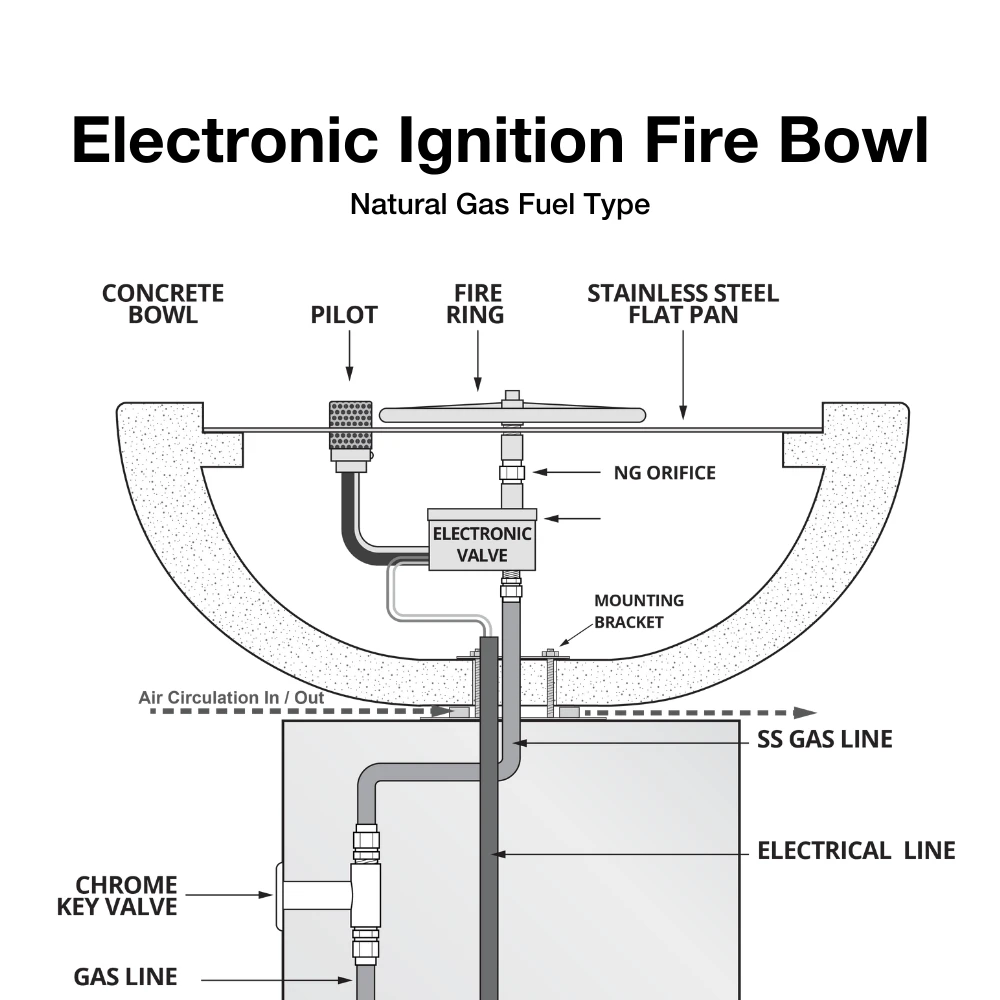 Electronic Ignition Fire Bowl

Natural Gas Fuel Type

CONCRETE BOWL

PILOT

FIRE RING

STAINLESS STEEL FLAT PAN

NG ORIFICE

ELECTRONIC VALVE

MOUNTING BRACKET

Air Circulation In / Out

SS GAS LINE

ELECTRICAL LINE

CHROME KEY VALVE

GAS LINE