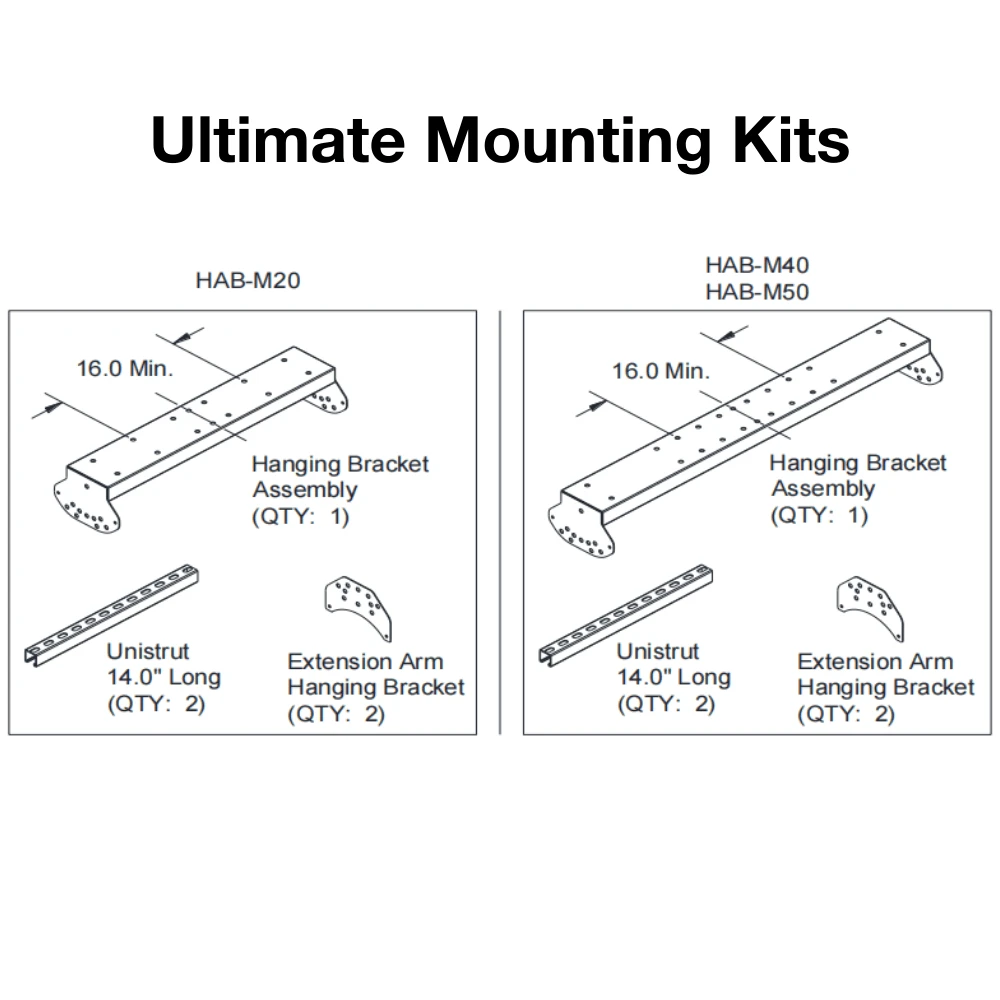 Ultimate Mounting Kits

HAB-M20

16.0 Min.

Hanging Bracket Assembly (QTY: 1)

Unistrut 14.0" Long (QTY: 2)

Extension Arm Hanging Bracket (QTY: 2)

HAB-M40
HAB-M50

16.0 Min.

Hanging Bracket Assembly (QTY: 1)

Unistrut 14.0" Long (QTY: 2)

Extension Arm Hanging Bracket (QTY: 2)